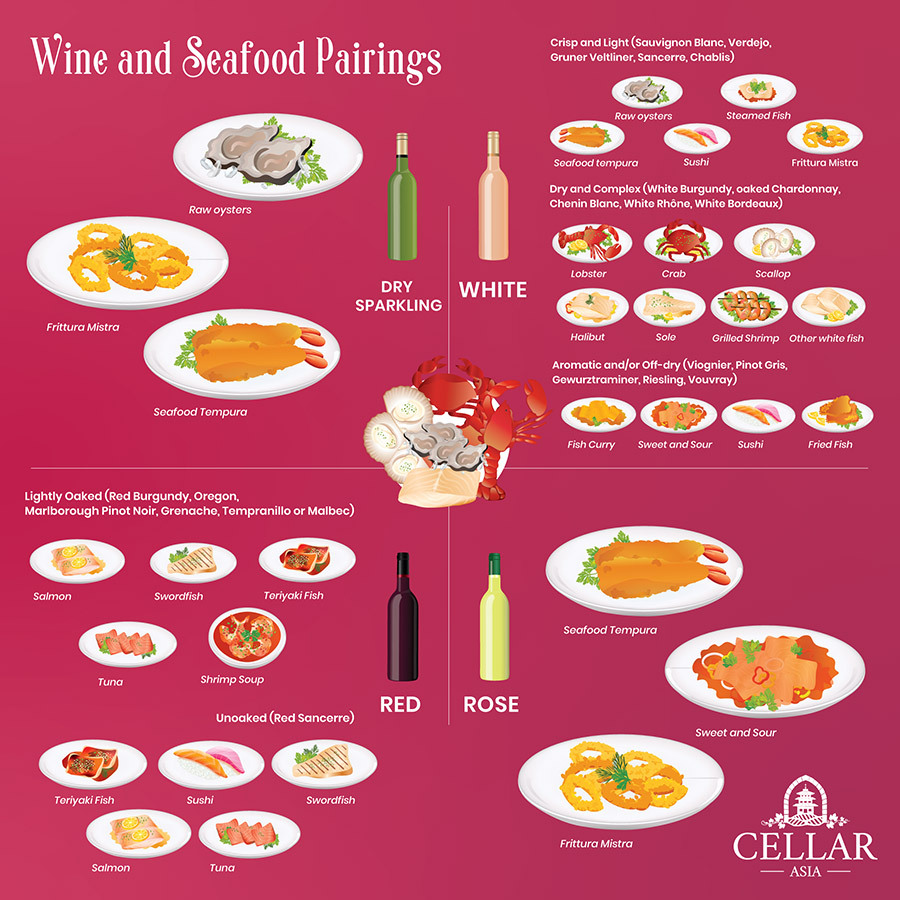 Wine and Seafood Pairings

Raw oysters

Frittura Mistra

Seafood Tempura

DRY SPARKLING

WHITE

Crisp and Light (Sauvignon Blanc, Verdejo, Gruner Veltliner, Sancerre, Chablis)

Raw oysters
Steamed Fish
Seafood tempura
Sushi
Frittura Mistra

Dry and Complex (White Burgundy, oaked Chardonnay, Chenin Blanc, White Rhône, White Bordeaux)

Lobster
Crab
Scallop
Halibut
Sole
Grilled Shrimp
Other white fish

Aromatic and/or Off-dry (Viognier, Pinot Gris, Gewurztraminer, Riesling, Vouvray)

Fish Curry
Sweet and Sour
Sushi
Fried Fish

Lightly Oaked (Red Burgundy, Oregon, Marlborough Pinot Noir, Grenache, Tempranillo or Malbec)

Salmon
Swordfish
Teriyaki Fish
Tuna
Shrimp Soup

Unoaked (Red Sancerre)

Teriyaki Fish
Sushi
Swordfish
Salmon
Tuna

RED

ROSE

Seafood Tempura

Sweet and Sour

Frittura Mistra

CELLAR
ASIA